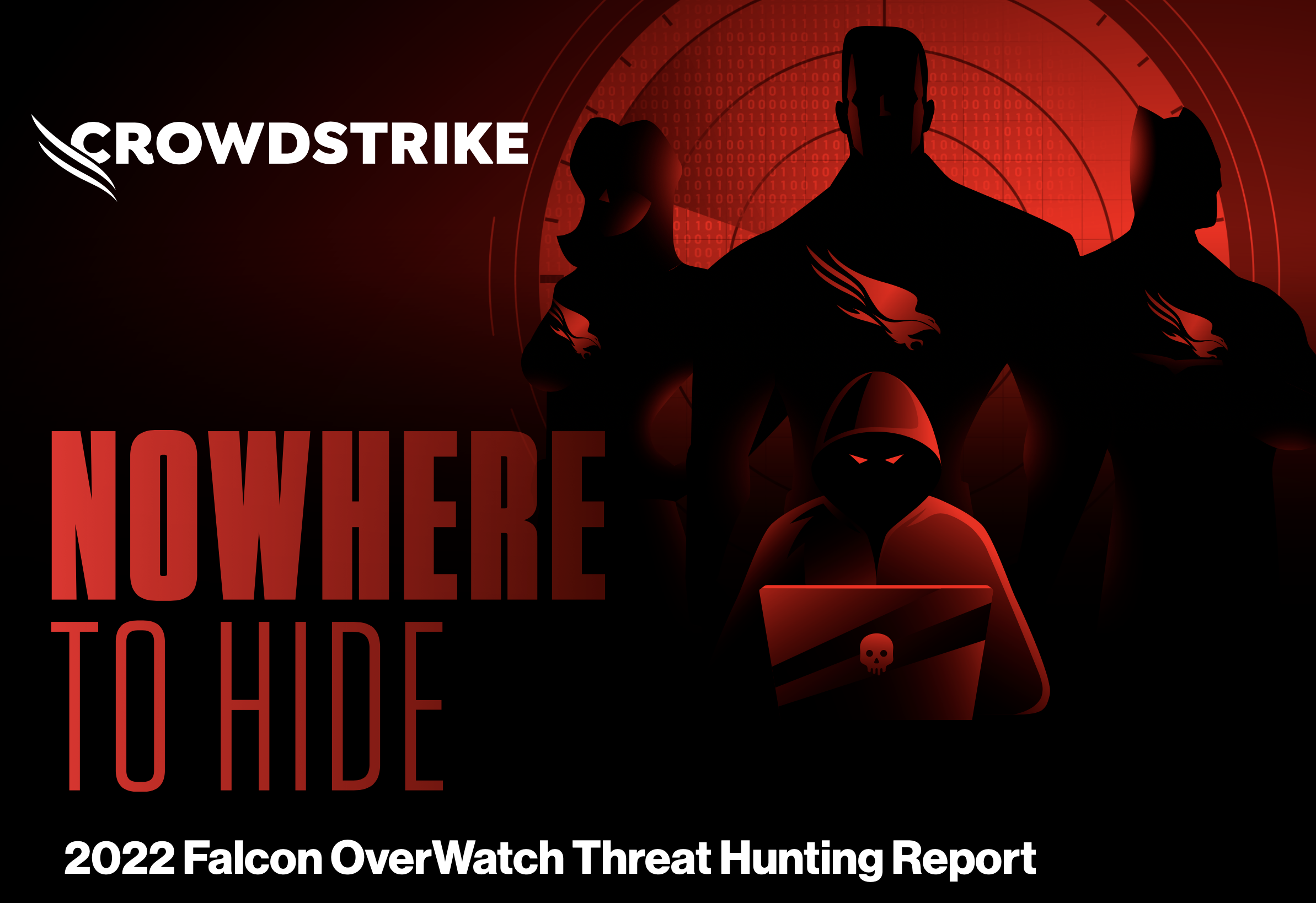 CROWDSTRIKE

NOWHERE
TO HIDE

2022 Falcon OverWatch Threat Hunting Report